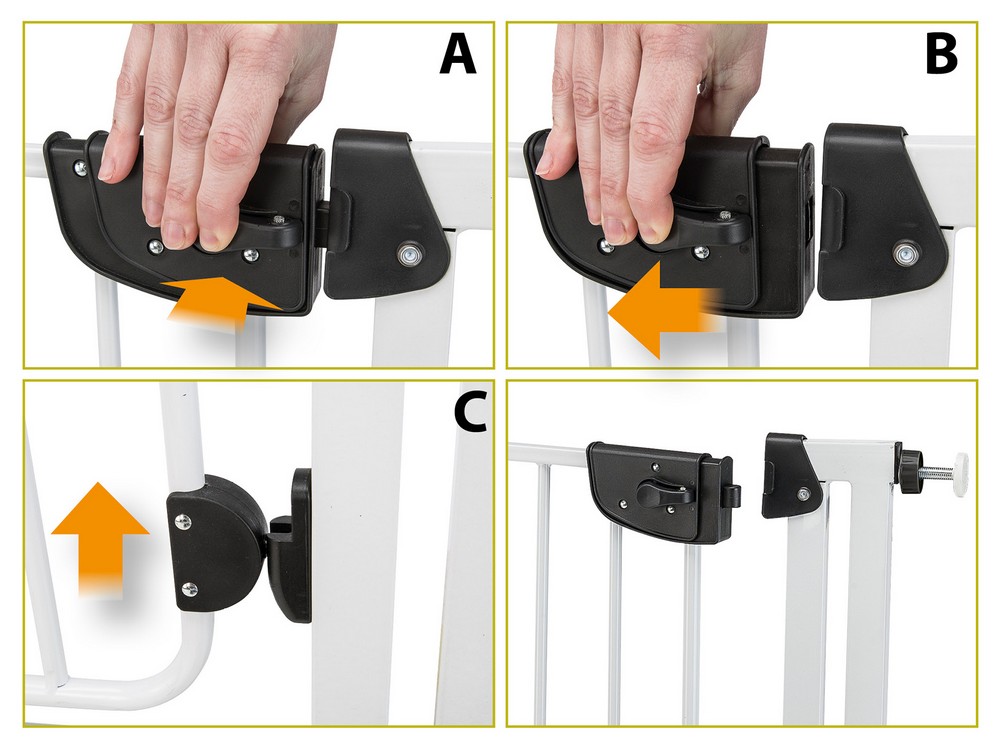 A

B

C